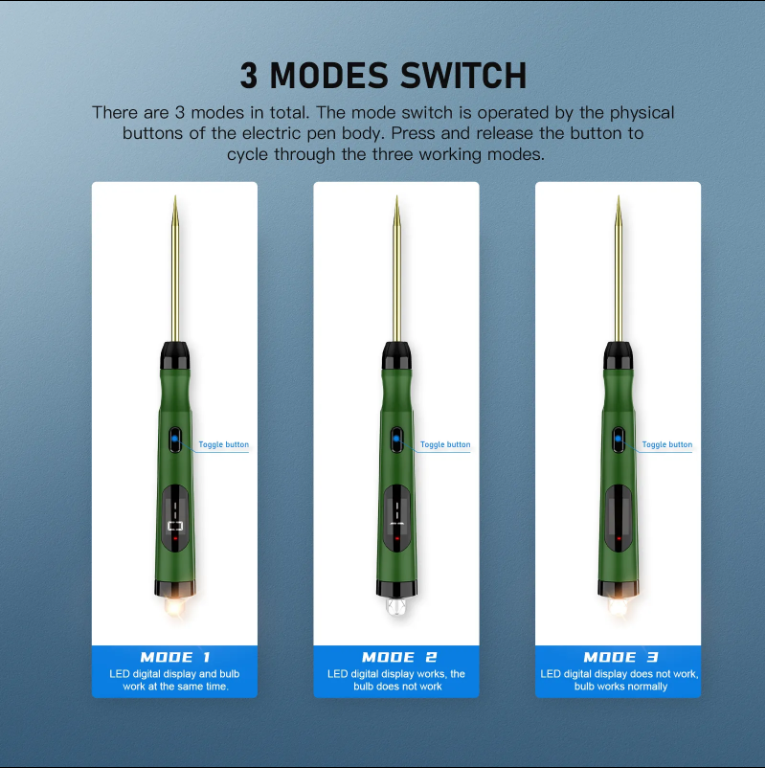 3 MODES SWITCH

There are 3 modes in total. The mode switch is operated by the physical buttons of the electric pen body. Press and release the button to cycle through the three working modes.

Toggle button

MODE 1
LED digital display and bulb work at the same time.

Toggle button

MODE 2
LED digital display works, the bulb does not work

Toggle button

MODE 3
LED digital display does not work, bulb works normally